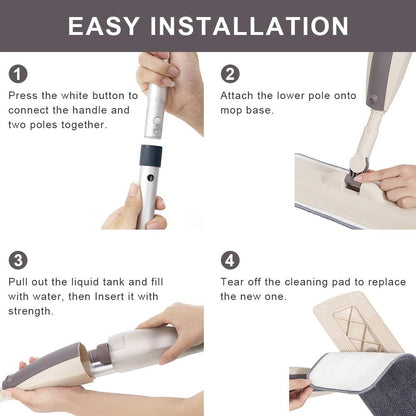 EASY INSTALLATION

1
Press the white button to connect the handle and two poles together.

2
Attach the lower pole onto mop base.

3
Pull out the liquid tank and fill with water, then Insert it with strength.

4
Tear off the cleaning pad to replace the new one.